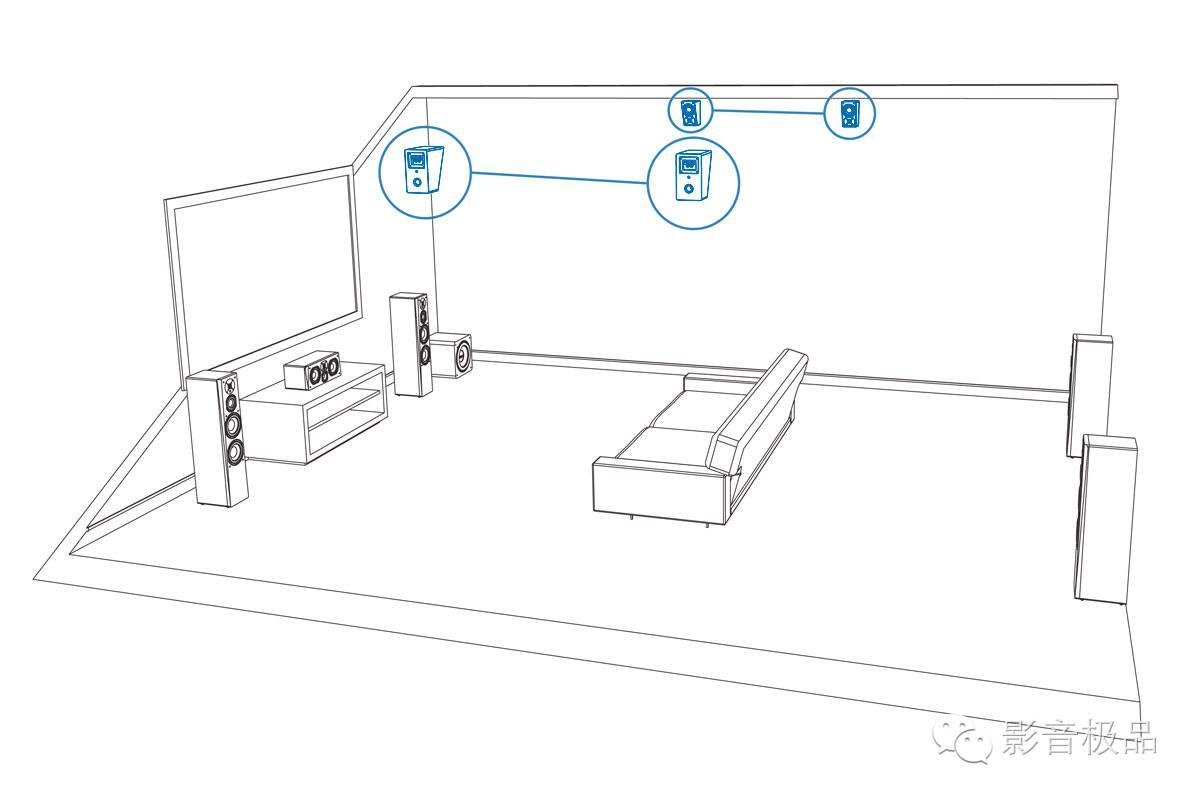 影音极品