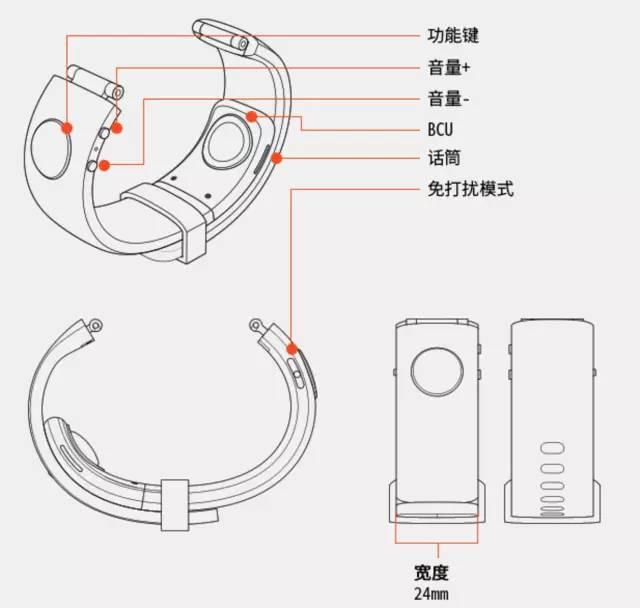 功能键
音量+
音量-
BCU
话筒
免打扰模式

宽度
24mm