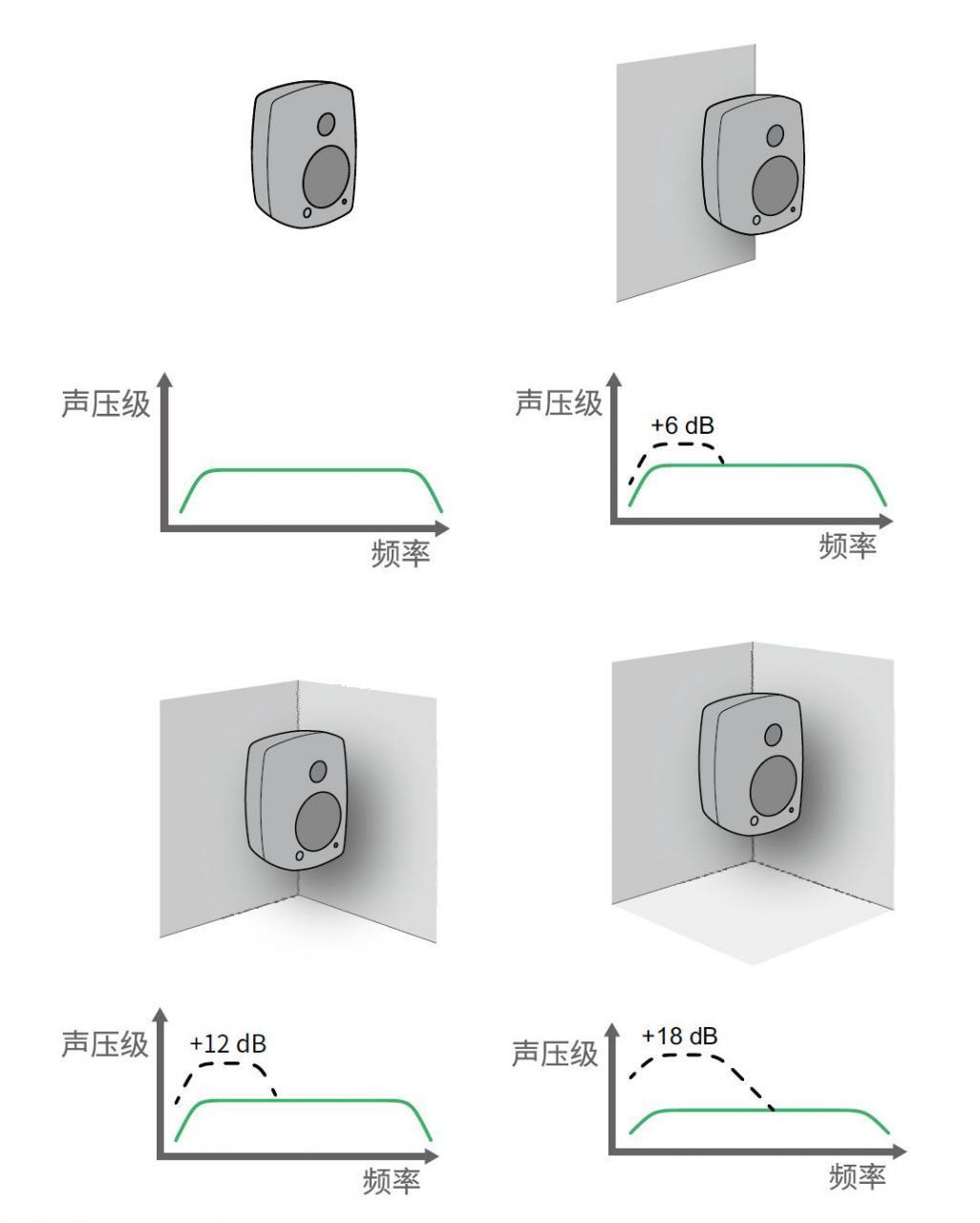 声压级

频率

声压级

+6 dB

频率

声压级

+12 dB

频率

声压级

+18 dB

频率