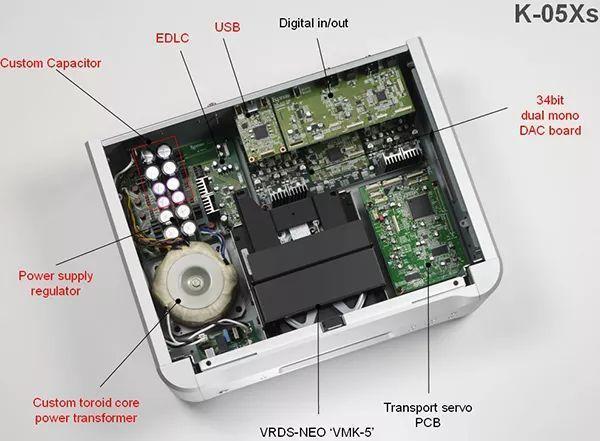 K-05Xs

Custom Capacitor

EDLC

USB

Digital in/out

34bit dual mono DAC board

Power supply regulator

Custom toroid core power transformer

VRDS-NEO 'VMK-5'

Transport servo PCB