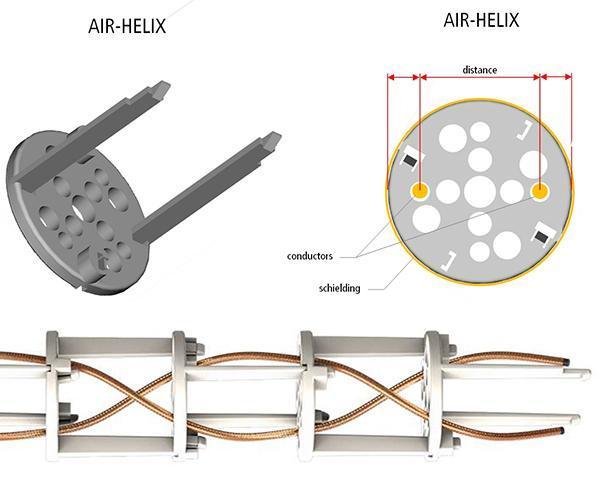 AIR-HELIX

AIR-HELIX

distance

conductors

schielding