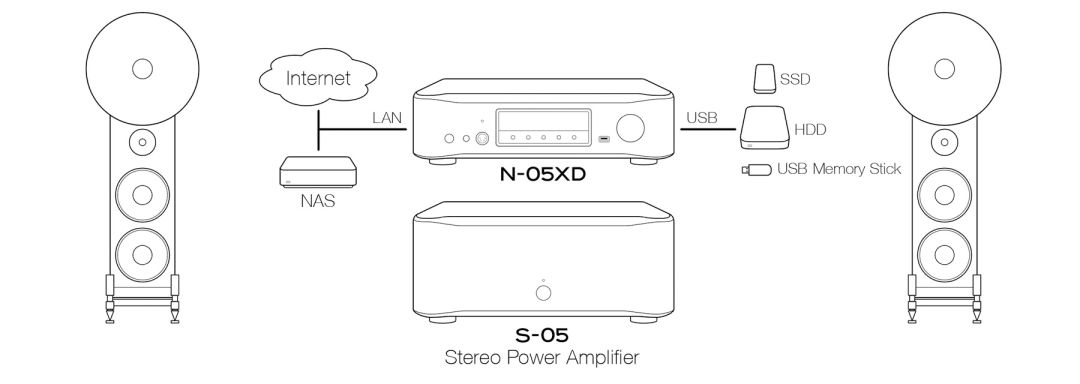 Internet

LAN

NAS

N-05XD

USB

SSD

HDD

USB Memory Stick

S-05
Stereo Power Amplifier