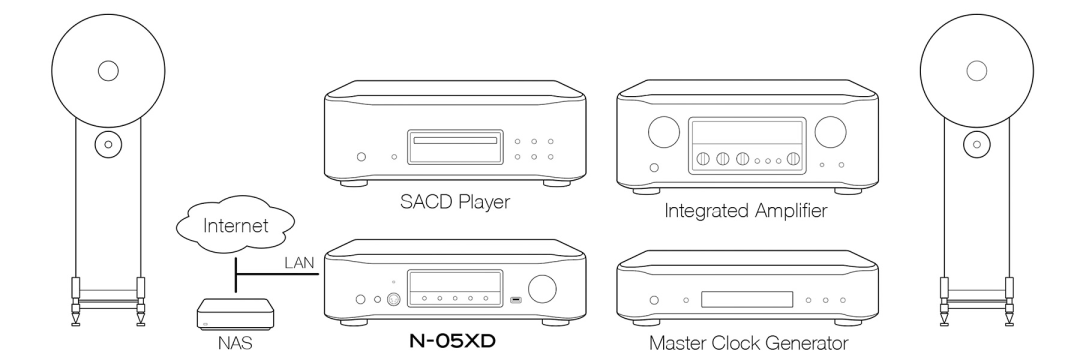 SACD Player

Integrated Amplifier

Internet

LAN

NAS

N-05XD

Master Clock Generator