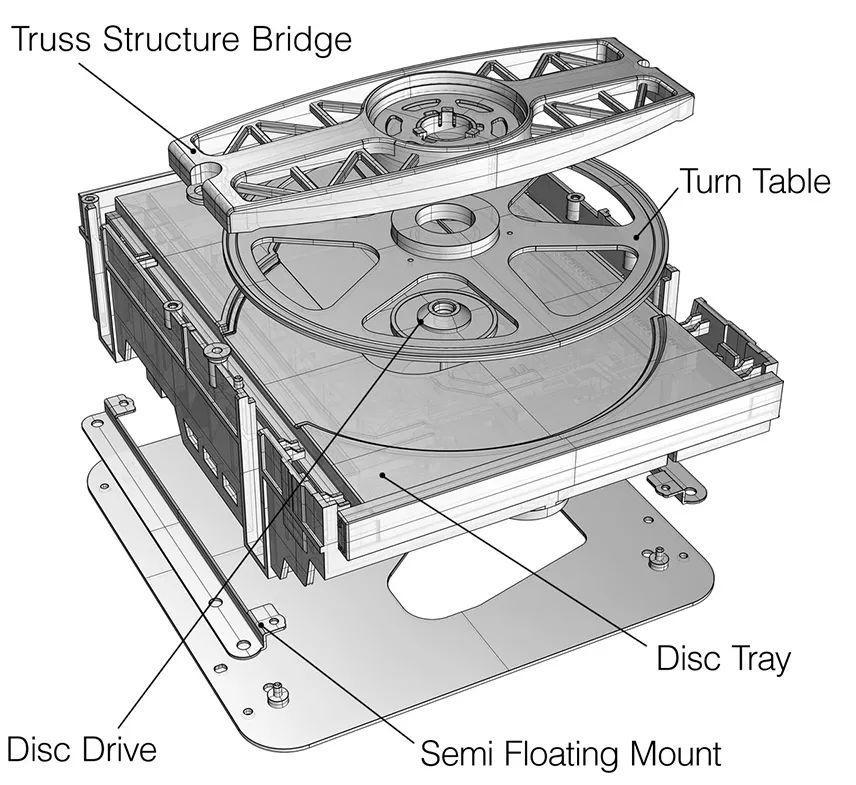 Truss Structure Bridge

Turn Table

Disc Tray

Disc Drive

Semi Floating Mount