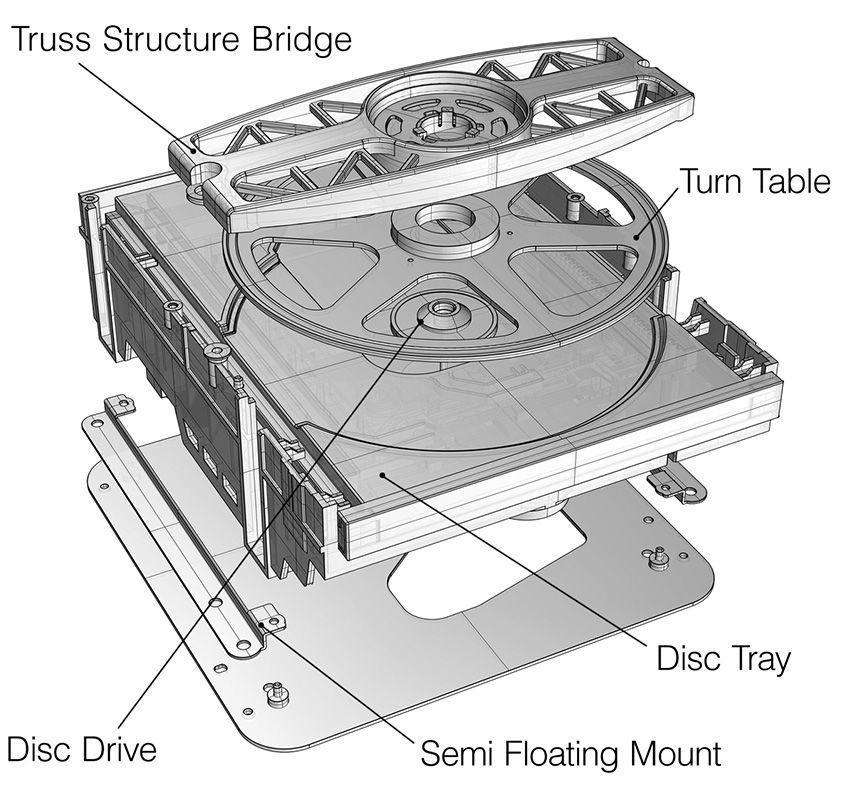 Truss Structure Bridge

Turn Table

Disc Tray

Disc Drive

Semi Floating Mount