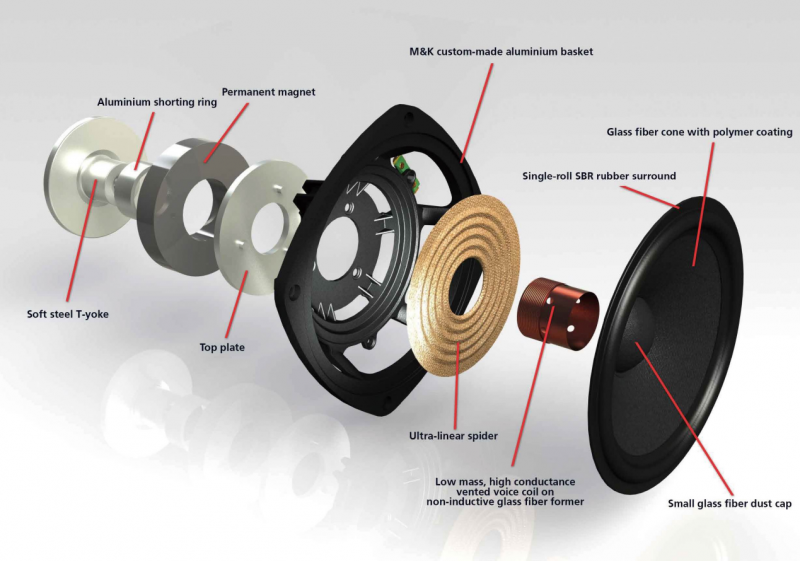 M&K custom-made aluminium basket

Permanent magnet

Aluminium shorting ring

Glass fiber cone with polymer coating

Single-roll SBR rubber surround

Soft steel T-yoke

Top plate

Ultra-linear spider

Low mass, high conductance vented voice coil on non-inductive glass fiber former

Small glass fiber dust cap